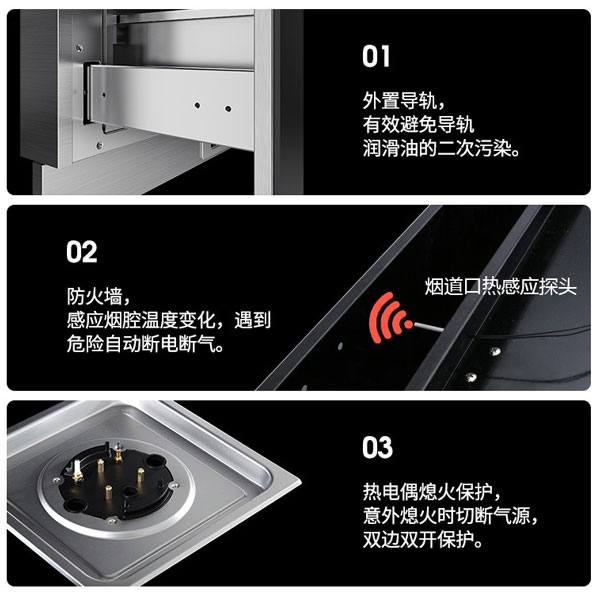 01

外置导轨，
有效避免导轨
润滑油的二次污染。

02

防火墙，
感应烟腔温度变化，遇到
危险自动断电断气。

烟道口热感应探头

03

热电偶熄火保护，
意外熄火时切断气源，
双边双开保护。